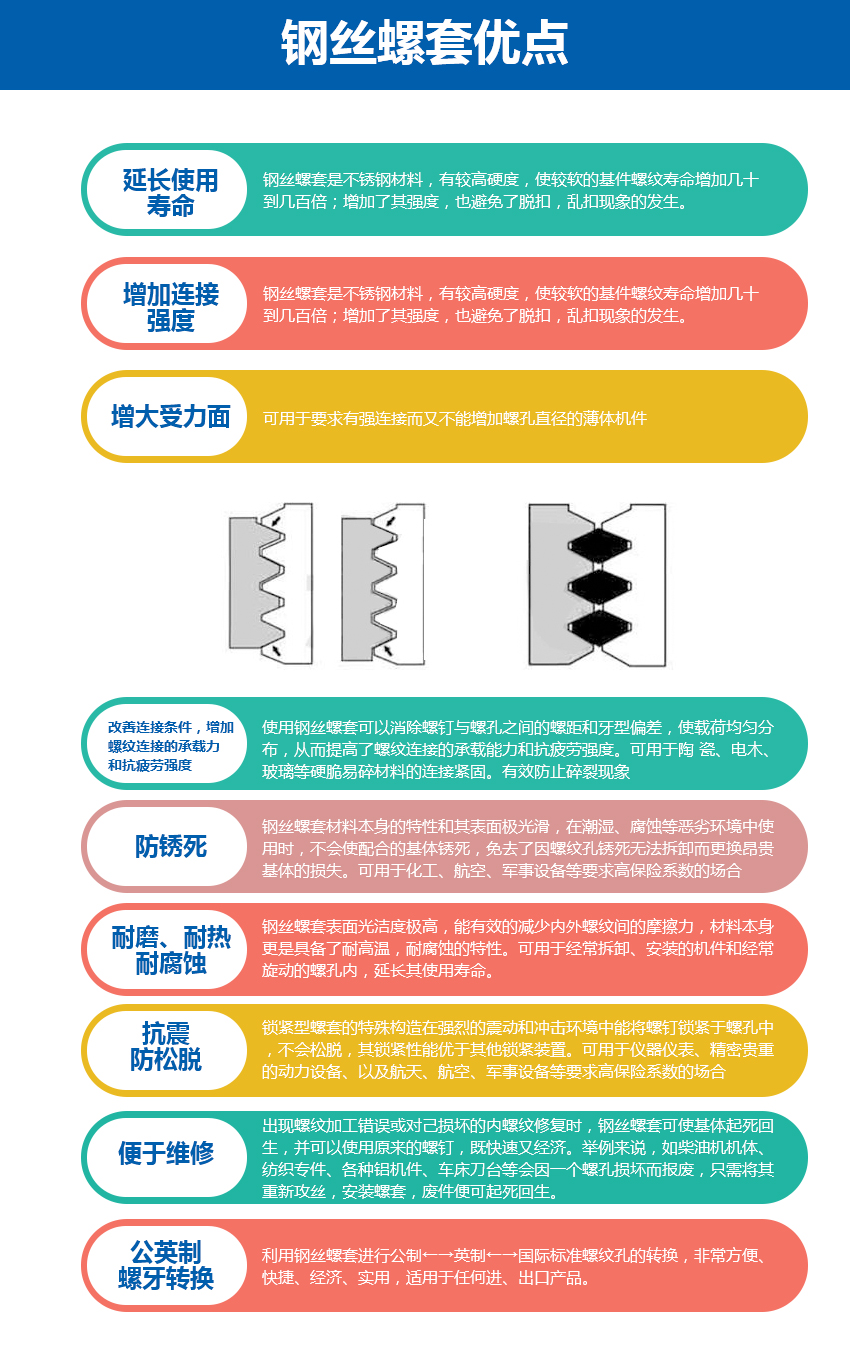 钢丝螺套优点

延长使用寿命

钢丝螺套是不锈钢材料，有较高硬度，使较软的基件螺纹寿命增加几十到几百倍；增加了其强度，也避免了脱扣，乱扣现象的发生。

增加连接强度

钢丝螺套是不锈钢材料，有较高硬度，使较软的基件螺纹寿命增加几十到几百倍；增加了其强度，也避免了脱扣，乱扣现象的发生。

增大受力面

可用于要求有强连接而又不能增加螺孔直径的薄体机件

改善连接条件，增加螺纹连接的承载力和抗疲劳强度

使用钢丝螺套可以消除螺钉与螺孔之间的螺距和牙型偏差，使载荷均匀分布，从而提高了螺纹连接的承载能力和抗疲劳强度。可用于陶 瓷、电木、玻璃等硬脆易碎材料的连接紧固。有效防止碎裂现象

防锈死

钢丝螺套材料本身的特性和其表面极光滑，在潮湿、腐蚀等恶劣环境中使用时，不会使配合的基体锈死，免去了因螺纹孔锈死无法拆卸而更换昂贵基体的损失。可用于化工、航空、军事设备等要求高保险系数的场合

耐磨、耐热耐腐蚀

钢丝螺套表面光洁度极高，能有效的减少内外螺纹间的摩擦力，材料本身更是具备了耐高温，耐腐蚀的特性。可用于经常拆卸、安装的机件和经常旋动的螺孔内，延长其使用寿命。

抗震防松脱

锁紧型螺套的特殊构造在强烈的震动和冲击环境中能将螺钉锁紧于螺孔中，不会松脱，其锁紧性能优于其他锁紧装置。可用于仪器仪表、精密贵重的动力设备、以及航天、航空、军事设备等要求高保险系数的场合

便于维修

出现螺纹加工错误或对已损坏的内螺纹修复时，钢丝螺套可使基体起死回生，并可以使用原来的螺钉，既快速又经济。举例来说，如柴油机机体、纺织专件、各种铝机件、车床刀台等会因一个螺孔损坏而报废，只需将其重新攻丝，安装螺套，废件便可起死回生。

公英制螺牙转换

利用钢丝螺套进行公制←→英制←→国际标准螺纹孔的转换，非常方便、快捷、经济、实用，适用于任何进、出口产品。